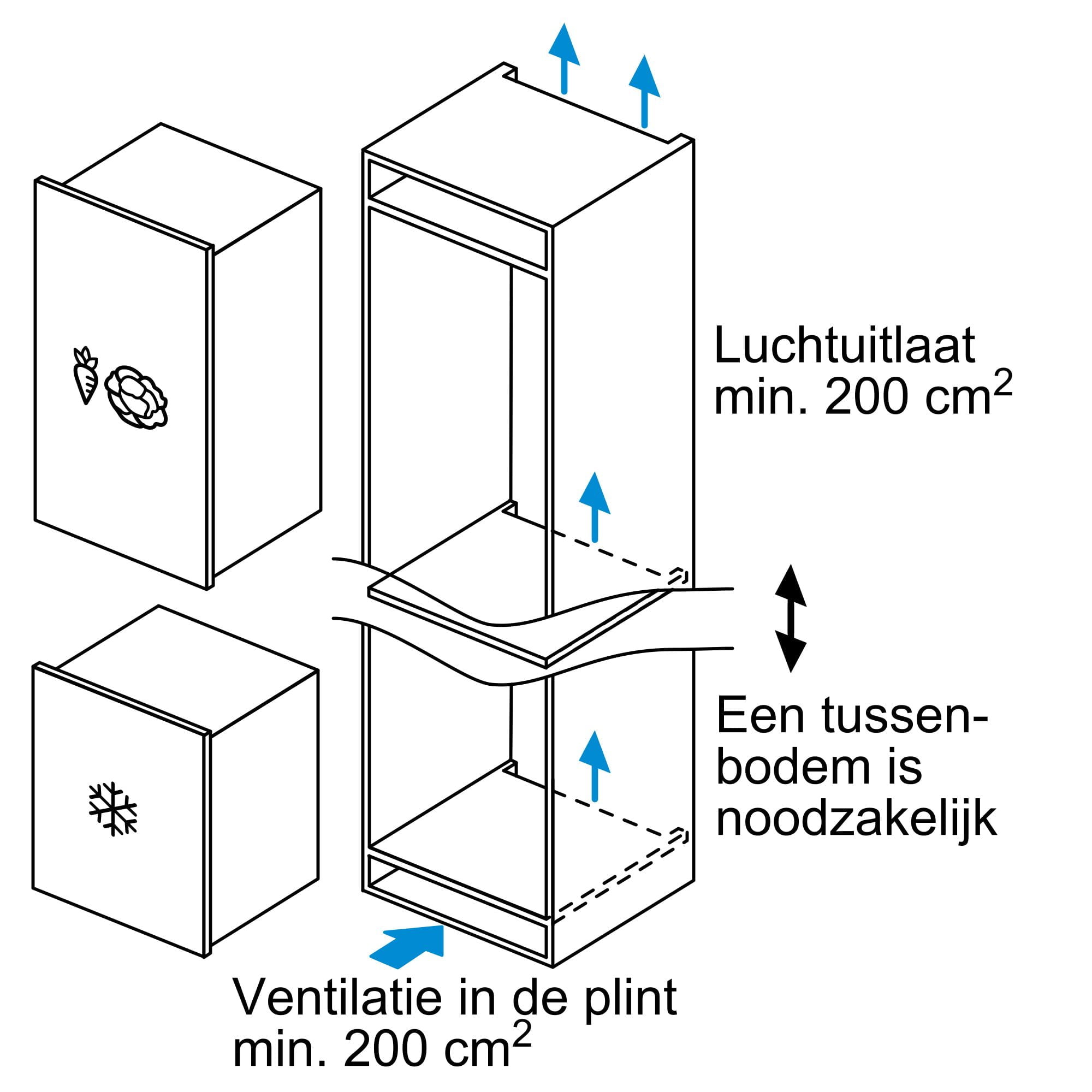 Luchtuitlaat
min. 200 $cm^2$

Een tussenbodem is noodzakelijk

Ventilatie in de plint
min. 200 $cm^2$