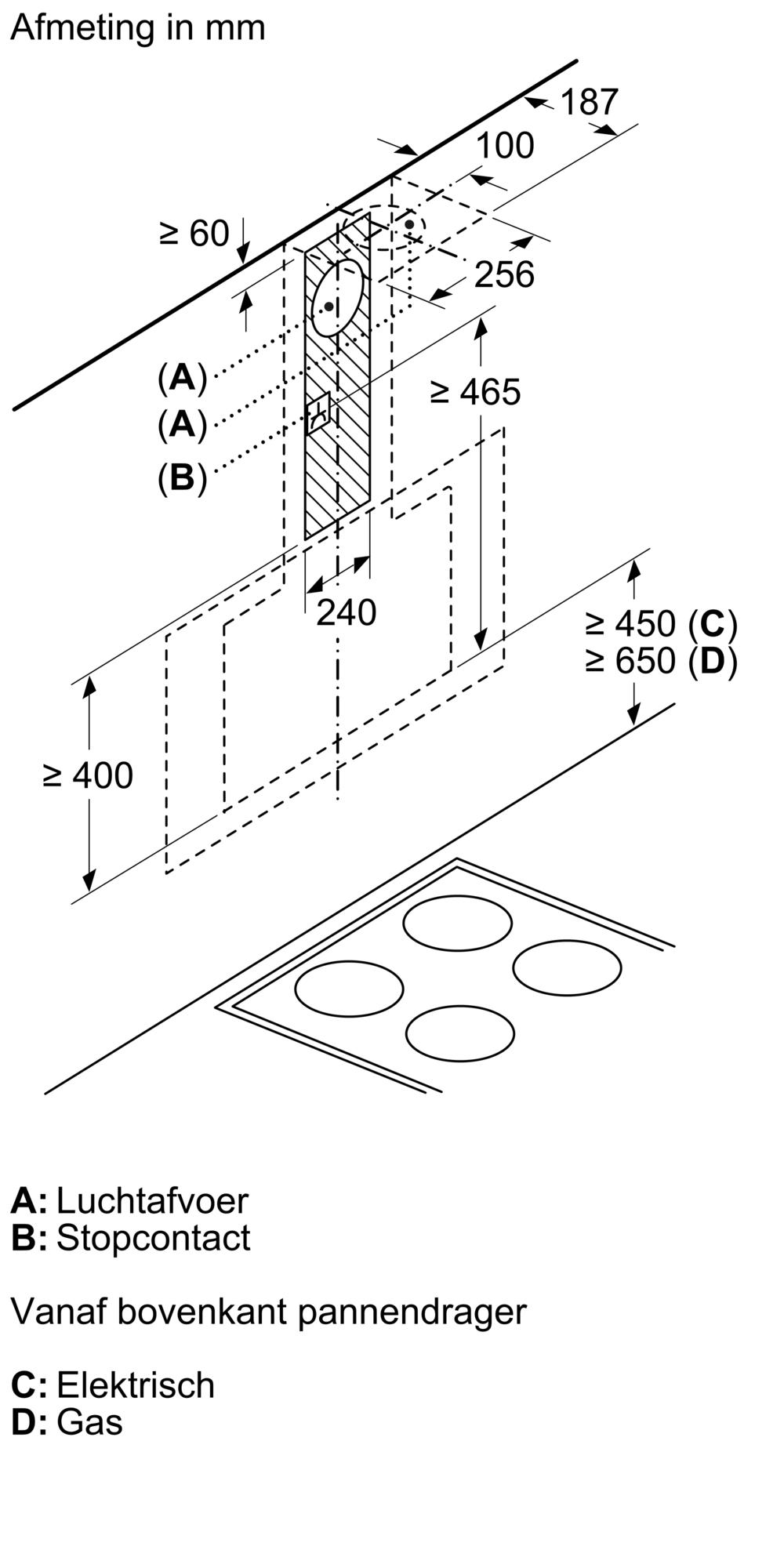 Afmeting in mm

187

100

≥ 60

256

(A)

(A)

(B)

≥ 465

240

≥ 450 (C)
≥ 650 (D)

≥ 400

A: Luchtafvoer
B: Stopcontact

Vanaf bovenkant pannendrager

C: Elektrisch
D: Gas